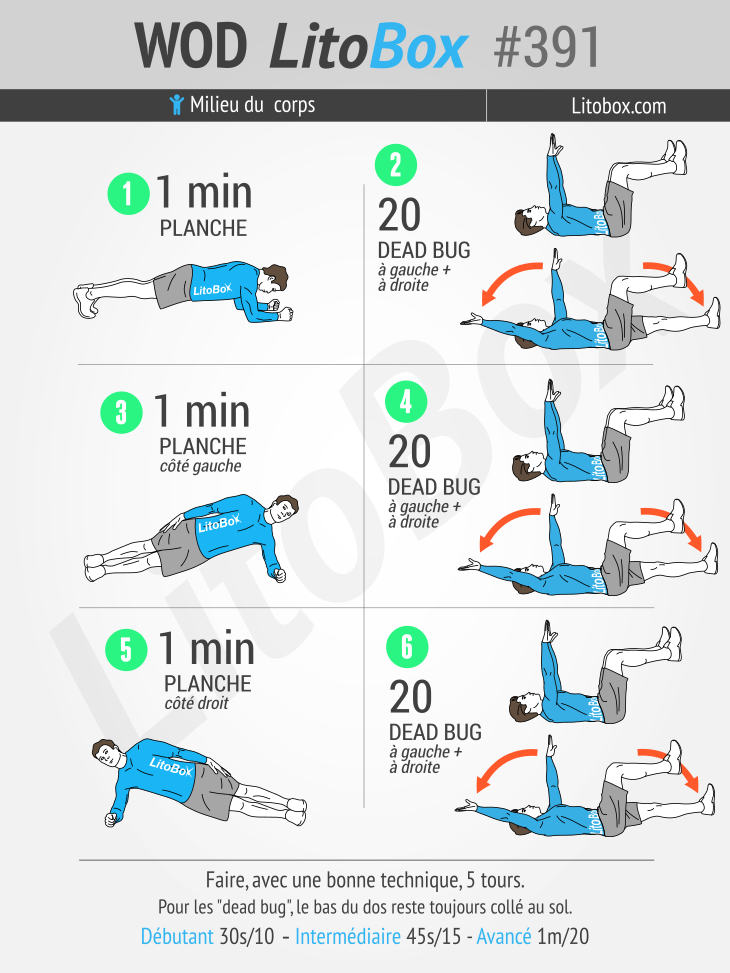 WOD LitoBox #391

Milieu du corps

Litobox.com

1 1 min
PLANCHE

LitoBox

2 20
DEAD BUG
à gauche + à droite

LitoBox

LitoBox

3 1 min
PLANCHE
côté gauche

LitoBox

4 20
DEAD BUG
à gauche + à droite

LitoBox

LitoBox

5 1 min
PLANCHE
côté droit

LitoBox

6 20
DEAD BUG
à gauche + à droite

LitoBox

LitoBox

LitoBox

Faire, avec une bonne technique, 5 tours.
Pour les "dead bug", le bas du dos reste toujours collé au sol.
Débutant 30s/10 - Intermédiaire 45s/15 - Avancé 1m/20