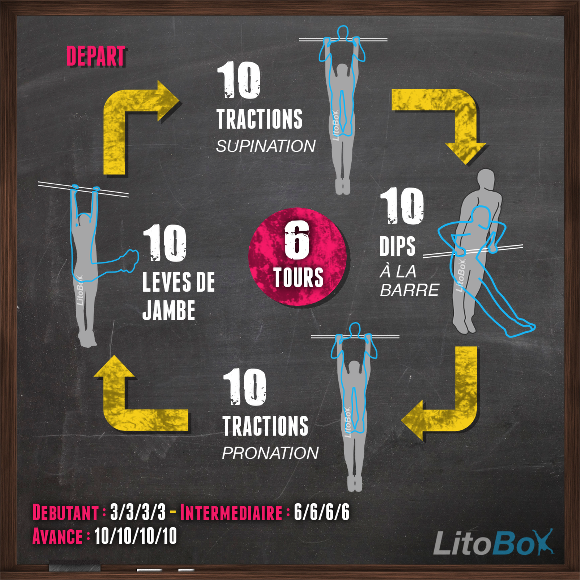 DEPART

10
TRACTIONS
SUPINATION

LitoBox

10
DIPS
À LA
BARRE

LitoBox

6
TOURS

10
LEVES DE
JAMBE

LitoBox

10
TRACTIONS
PRONATION

LitoBox

DEBUTANT : 3/3/3/3 - INTERMEDIAIRE : 6/6/6/6
AVANCE : 10/10/10/10

LitoBox