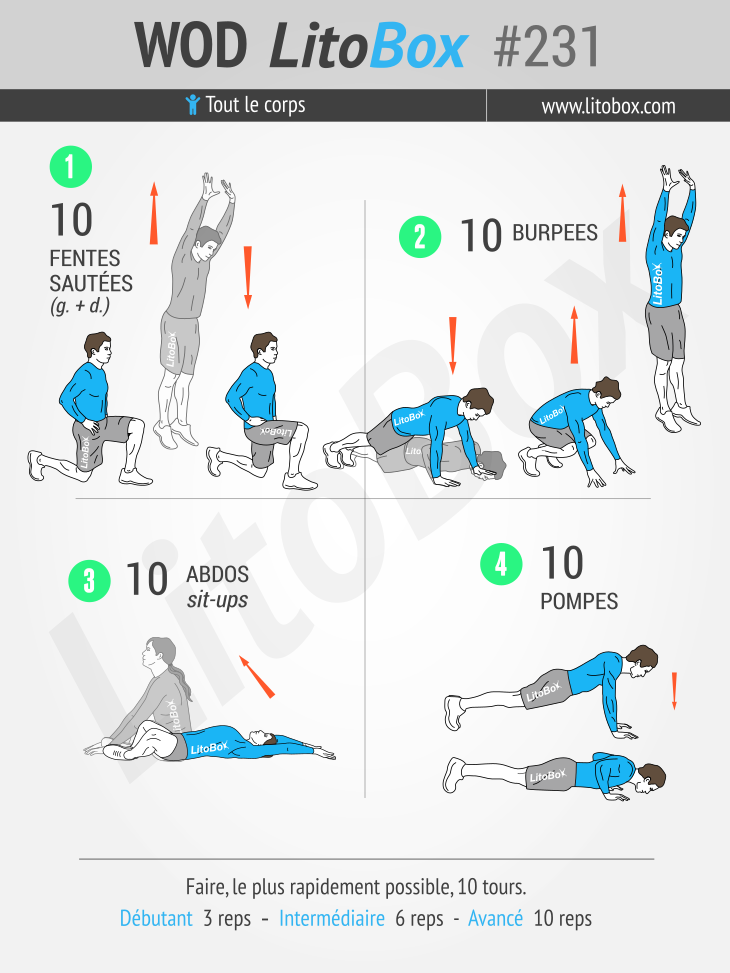 WOD LitoBox #231

Tout le corps

www.litobox.com

1

10

FENTES SAUTÉES

(g. + d.)

2 10 BURPEES

3 10 ABDOS

sit-ups

4 10

POMPES

LitoBox

Faire, le plus rapidement possible, 10 tours.

Débutant 3 reps - Intermédiaire 6 reps - Avancé 10 reps