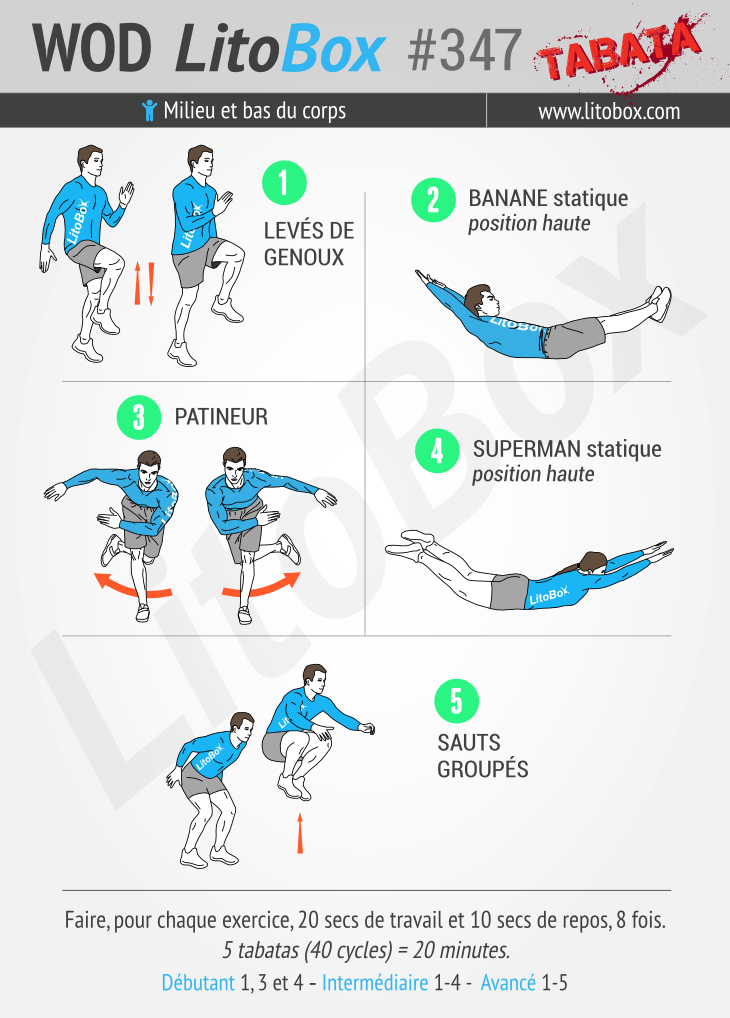 WOD LitoBox #347 TABATA

Milieu et bas du corps

www.litobox.com

1
LEVÉS DE GENOUX

2
BANANE statique
position haute

3
PATINEUR

4
SUPERMAN statique
position haute

5
SAUTS GROUPÉS

LitoBox

Faire, pour chaque exercice, 20 secs de travail et 10 secs de repos, 8 fois.
5 tabatas (40 cycles) = 20 minutes.
Débutant 1, 3 et 4 - Intermédiaire 1-4 - Avancé 1-5