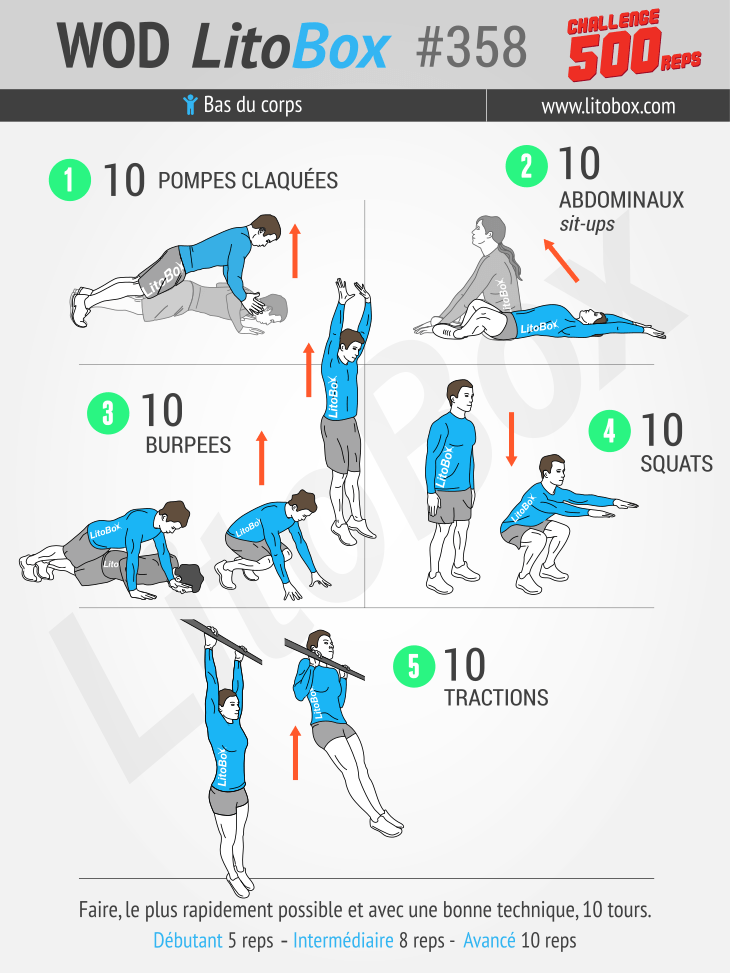 WOD LitoBox #358

CHALLENGE 500 REPS

Bas du corps

www.litobox.com

1 10 POMPES CLAQUÉES

2 10 ABDOMINAUX sit-ups

3 10 BURPEES

4 10 SQUATS

5 10 TRACTIONS

LitoBox

Faire, le plus rapidement possible et avec une bonne technique, 10 tours.

Débutant 5 reps - Intermédiaire 8 reps - Avancé 10 reps