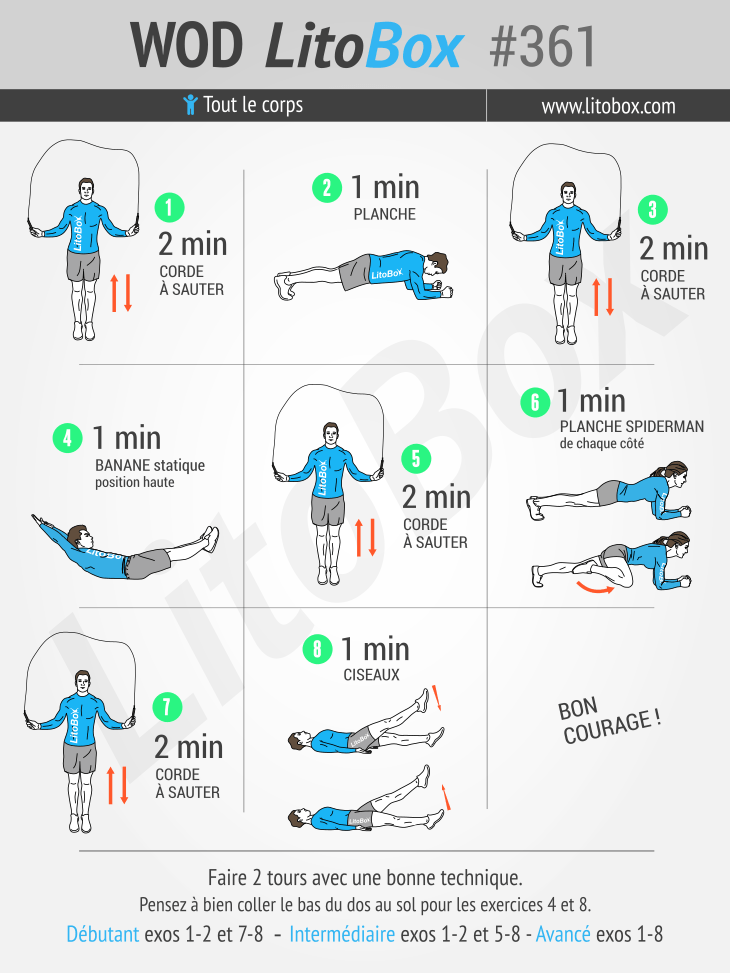 WOD LitoBox #361

Tout le corps

www.litobox.com

1 2 min CORDE À SAUTER

2 1 min PLANCHE

3 2 min CORDE À SAUTER

4 1 min BANANE statique position haute

5 2 min CORDE À SAUTER

6 1 min PLANCHE SPIDERMAN de chaque côté

7 2 min CORDE À SAUTER

8 1 min CISEAUX

BON COURAGE !

LitoBox

Faire 2 tours avec une bonne technique.
Pensez à bien coller le bas du dos au sol pour les exercices 4 et 8.
Débutant exos 1-2 et 7-8 - Intermédiaire exos 1-2 et 5-8 - Avancé exos 1-8