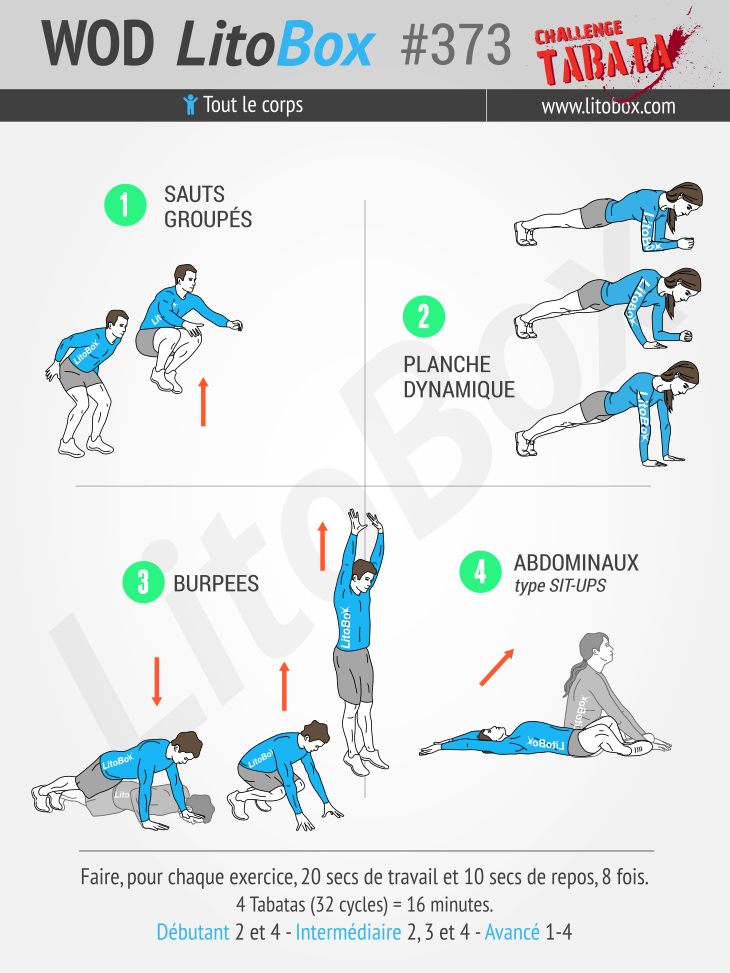 WOD LitoBox #373

CHALLENGE TABATA

Tout le corps

www.litobox.com

1 SAUTS GROUPÉS

2 PLANCHE DYNAMIQUE

3 BURPEES

4 ABDOMINAUX type SIT-UPS

LitoBox

Faire, pour chaque exercice, 20 secs de travail et 10 secs de repos, 8 fois.
4 Tabatas (32 cycles) = 16 minutes.
Débutant 2 et 4 - Intermédiaire 2, 3 et 4 - Avancé 1-4