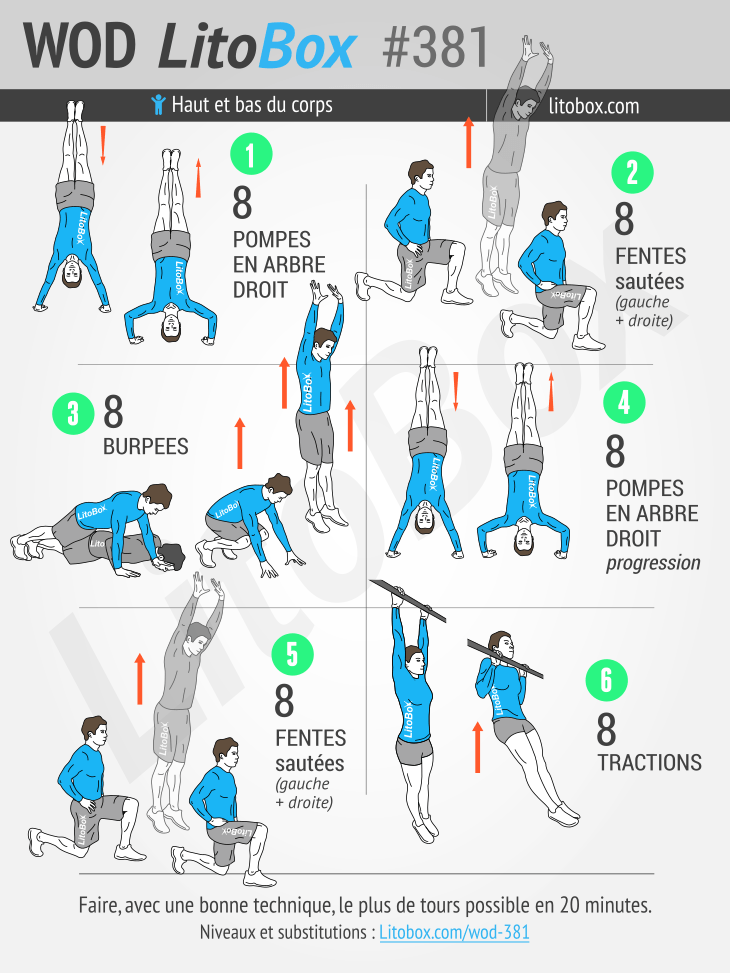 WOD LitoBox #381

Haut et bas du corps

litobox.com

1
8
POMPES EN ARBRE DROIT

2
8
FENTES sautées
(gauche + droite)

3
8
BURPEES

4
8
POMPES EN ARBRE DROIT
progression

5
8
FENTES sautées
(gauche + droite)

6
8
TRACTIONS

LitoBox

Faire, avec une bonne technique, le plus de tours possible en 20 minutes.
Niveaux et substitutions : Litobox.com/wod-381