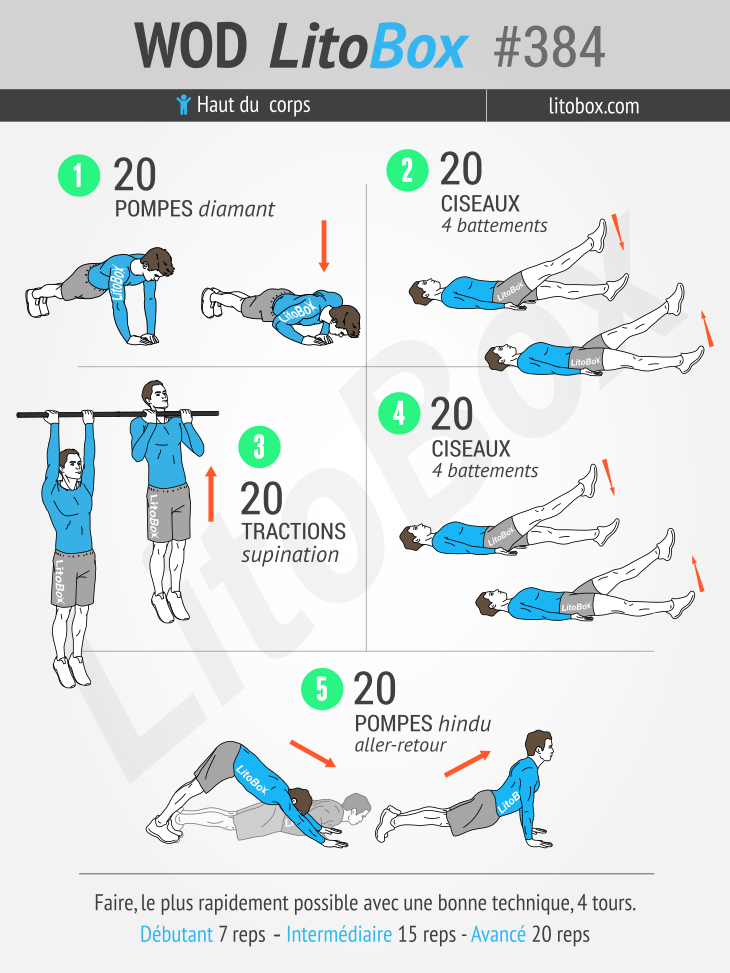 WOD LitoBox #384

Haut du corps

litobox.com

1 20
POMPES diamant

2 20
CISEAUX
4 battements

3 20
TRACTIONS
supination

4 20
CISEAUX
4 battements

5 20
POMPES hindu
aller-retour

LitoBox

Faire, le plus rapidement possible avec une bonne technique, 4 tours.
Débutant 7 reps - Intermédiaire 15 reps - Avancé 20 reps