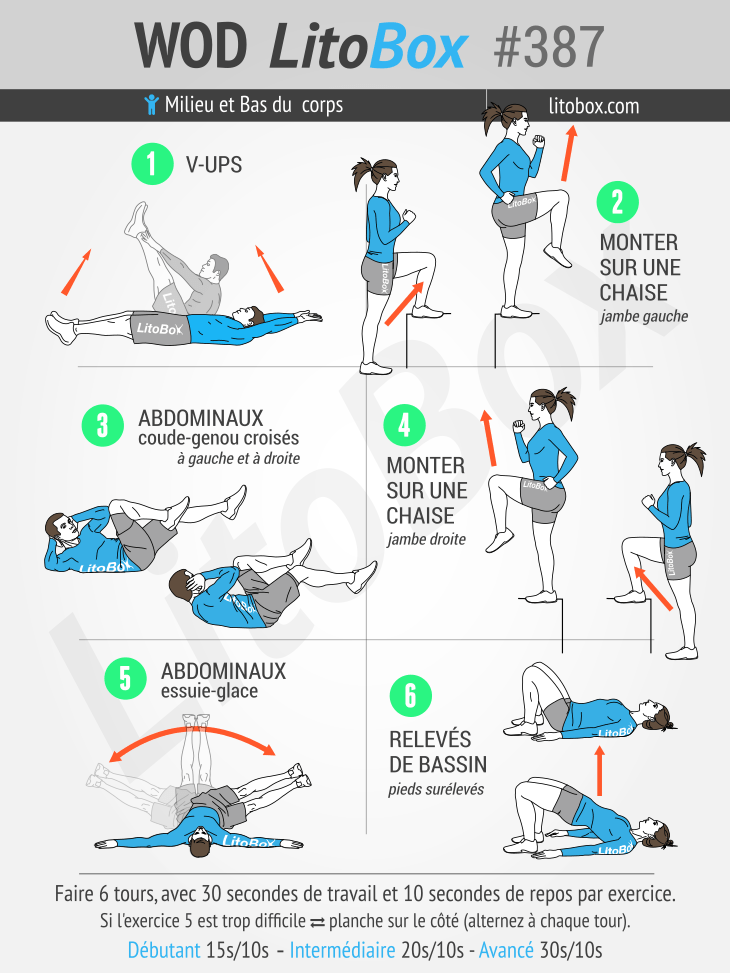 WOD LitoBox #387

Milieu et Bas du corps

litobox.com

1 V-UPS

2 MONTER SUR UNE CHAISE
jambe gauche

3 ABDOMINAUX
coude-genou croisés
à gauche et à droite

4 MONTER SUR UNE CHAISE
jambe droite

5 ABDOMINAUX
essuie-glace

6 RELEVÉS DE BASSIN
pieds surélevés

LitoBox

Faire 6 tours, avec 30 secondes de travail et 10 secondes de repos par exercice.
Si l'exercice 5 est trop difficile ⇄ planche sur le côté (alternez à chaque tour).
Débutant 15s/10s - Intermédiaire 20s/10s - Avancé 30s/10s