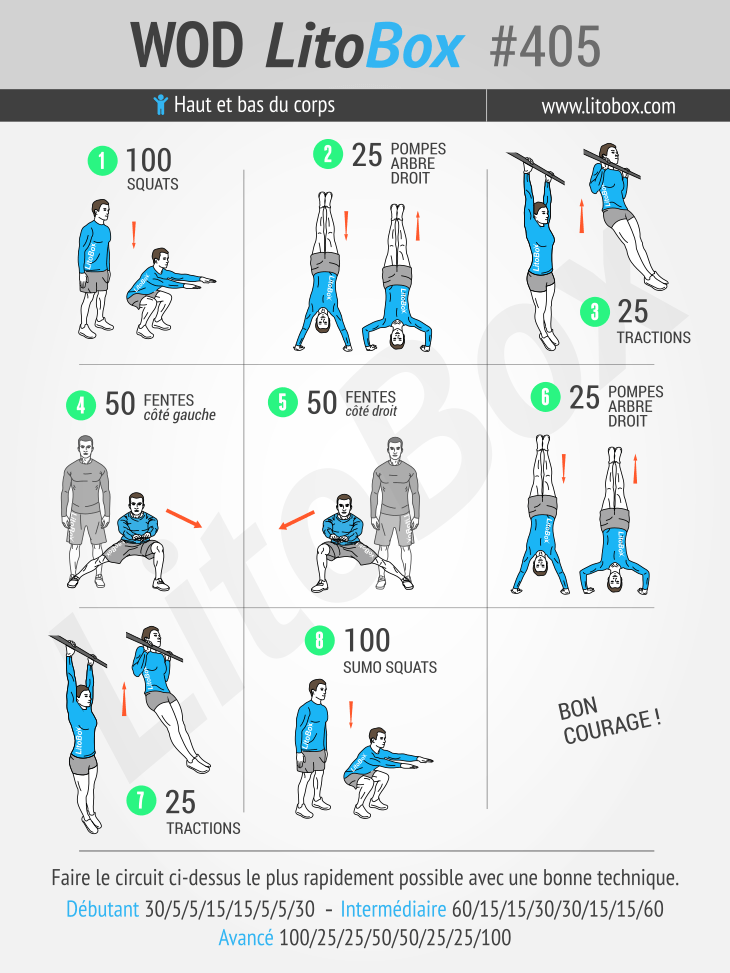 WOD LitoBox #405

Haut et bas du corps

www.litobox.com

1 100 SQUATS

2 25 POMPES ARBRE DROIT

3 25 TRACTIONS

4 50 FENTES côté gauche

5 50 FENTES côté droit

6 25 POMPES ARBRE DROIT

7 25 TRACTIONS

8 100 SUMO SQUATS

BON COURAGE !

LitoBox

Faire le circuit ci-dessus le plus rapidement possible avec une bonne technique.

Débutant 30/5/5/15/15/5/5/30 - Intermédiaire 60/15/15/30/30/15/15/60

Avancé 100/25/25/50/50/25/25/100