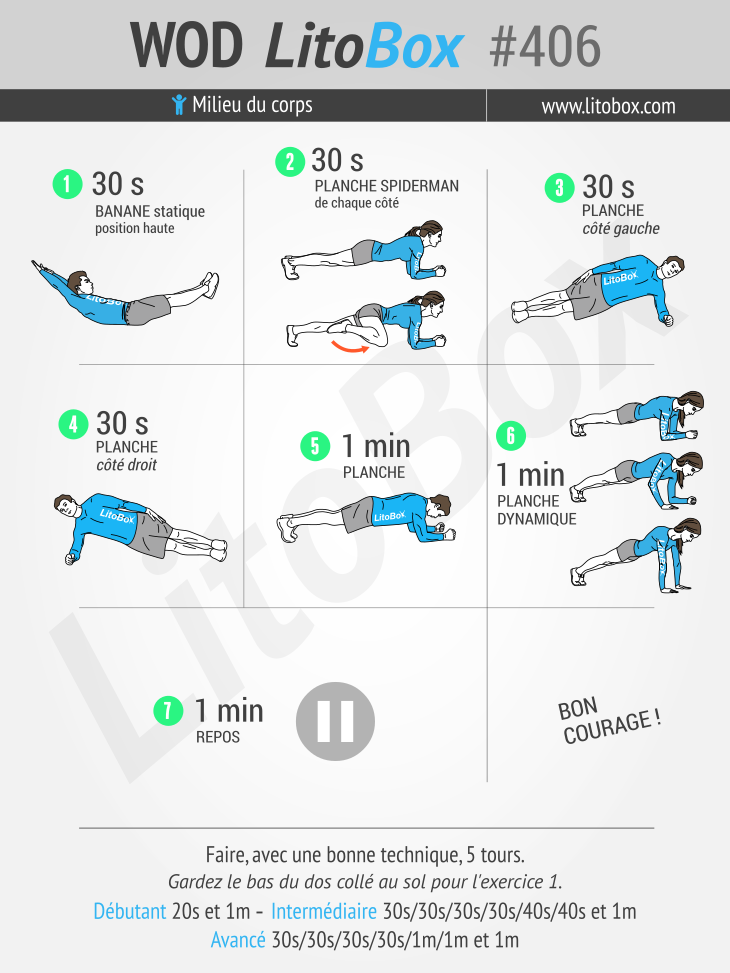 WOD LitoBox #406

Milieu du corps

www.litobox.com

1 30 s
BANANE statique
position haute

2 30 s
PLANCHE SPIDERMAN
de chaque côté

3 30 s
PLANCHE
côté gauche

LitoBox

4 30 s
PLANCHE
côté droit

LitoBox

5 1 min
PLANCHE

LitoBox

6 1 min
PLANCHE
DYNAMIQUE

7 1 min
REPOS

BON COURAGE !

LitoBox

Faire, avec une bonne technique, 5 tours.
Gardez le bas du dos collé au sol pour l'exercice 1.
Débutant 20s et 1m - Intermédiaire 30s/30s/30s/30s/40s/40s et 1m
Avancé 30s/30s/30s/30s/1m/1m et 1m