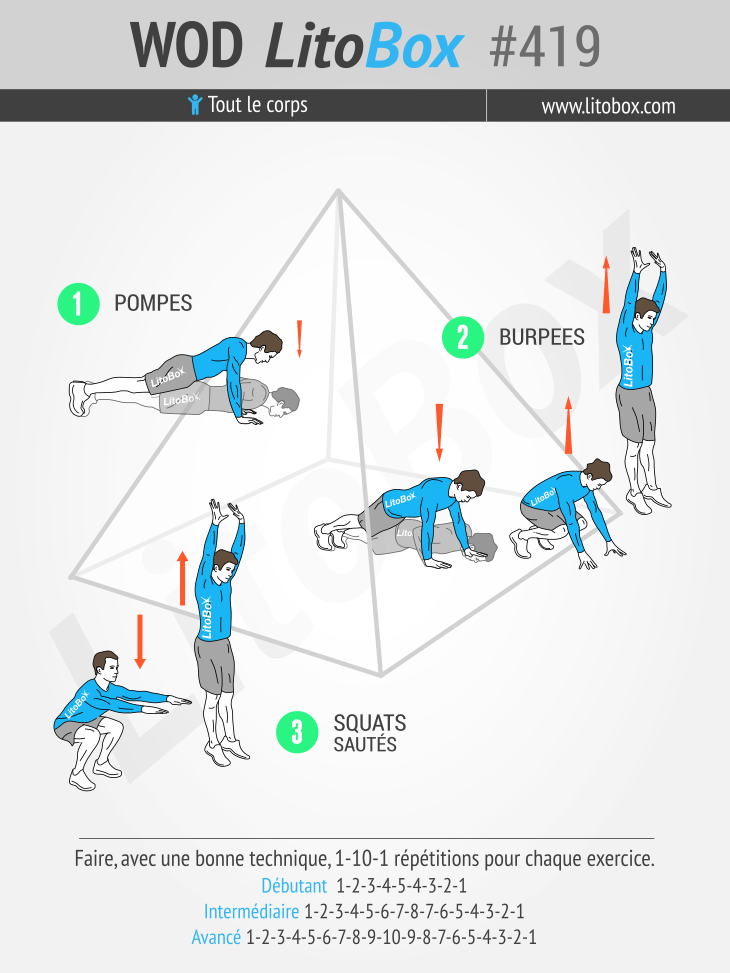 WOD LitoBox #419

Tout le corps

www.litobox.com

1 POMPES

2 BURPEES

3 SQUATS SAUTÉS

LitoBox

Faire, avec une bonne technique, 1-10-1 répétitions pour chaque exercice.

Débutant 1-2-3-4-5-4-3-2-1

Intermédiaire 1-2-3-4-5-6-7-8-7-6-5-4-3-2-1

Avancé 1-2-3-4-5-6-7-8-9-10-9-8-7-6-5-4-3-2-1