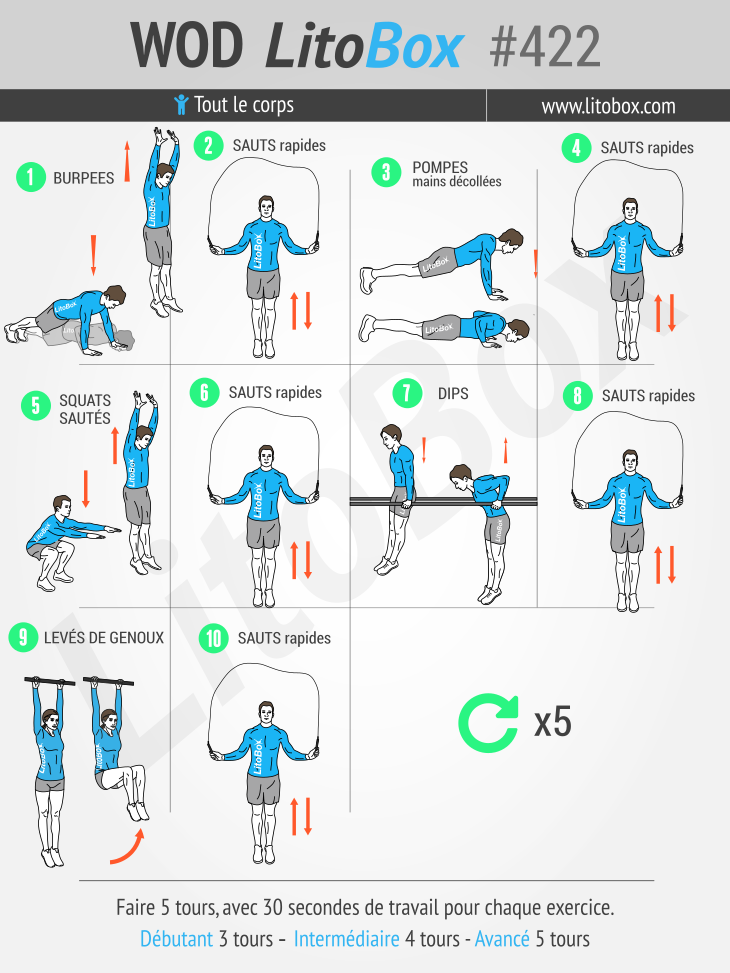 WOD LitoBox #422

Tout le corps

www.litobox.com

1 BURPEES

2 SAUTS rapides

3 POMPES mains décollées

4 SAUTS rapides

5 SQUATS SAUTÉS

6 SAUTS rapides

7 DIPS

8 SAUTS rapides

9 LEVÉS DE GENOUX

10 SAUTS rapides

x5

LitoBox

Faire 5 tours, avec 30 secondes de travail pour chaque exercice.

Débutant 3 tours - Intermédiaire 4 tours - Avancé 5 tours