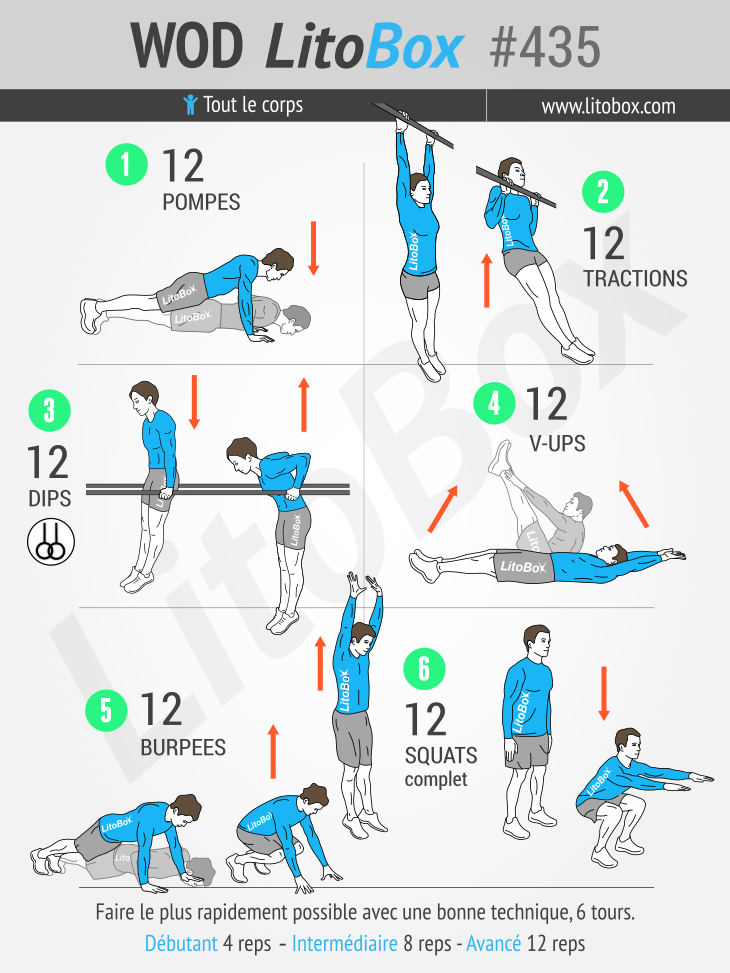 WOD LitoBox #435

Tout le corps

www.litobox.com

1 12
POMPES

2 12
TRACTIONS

3 12
DIPS

4 12
V-UPS

5 12
BURPEES

6 12
SQUATS
complet

LitoBox

Faire le plus rapidement possible avec une bonne technique, 6 tours.
Débutant 4 reps - Intermédiaire 8 reps - Avancé 12 reps