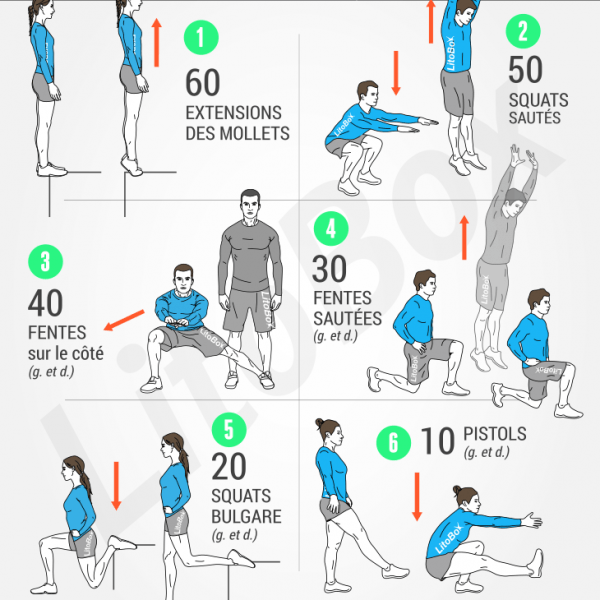 1
60
EXTENSIONS DES MOLLETS

2
50
SQUATS SAUTÉS

3
40
FENTES sur le côté
(g. et d.)

4
30
FENTES SAUTÉES
(g. et d.)

5
20
SQUATS BULGARE
(g. et d.)

6
10 PISTOLS
(g. et d.)

LitoBox