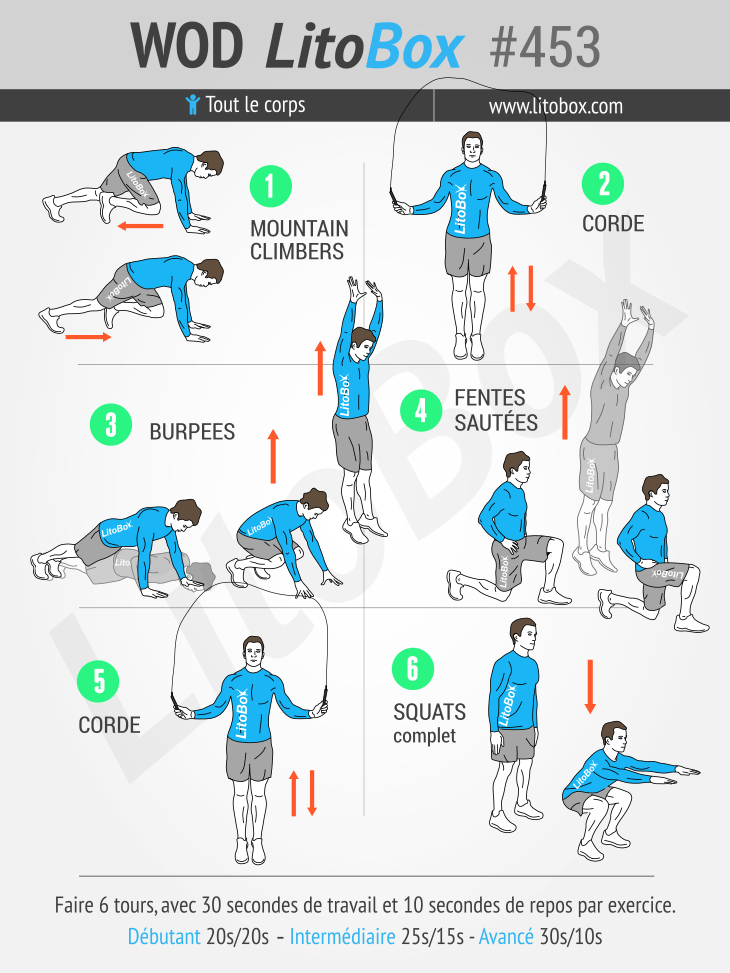 WOD LitoBox #453

Tout le corps

www.litobox.com

1
MOUNTAIN CLIMBERS

2
CORDE

3
BURPEES

4
FENTES SAUTÉES

5
CORDE

6
SQUATS
complet

LitoBox

Faire 6 tours, avec 30 secondes de travail et 10 secondes de repos par exercice.
Débutant 20s/20s - Intermédiaire 25s/15s - Avancé 30s/10s