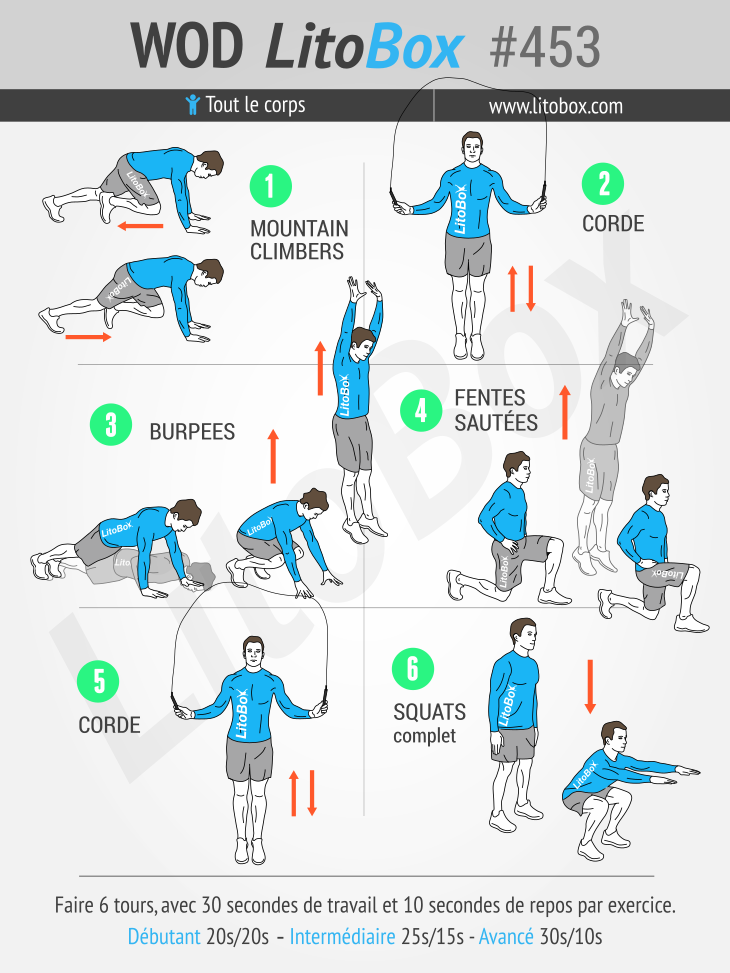 WOD LitoBox #453

Tout le corps

www.litobox.com

1 MOUNTAIN CLIMBERS

2 CORDE

3 BURPEES

4 FENTES SAUTÉES

5 CORDE

6 SQUATS complet

LitoBox

Faire 6 tours, avec 30 secondes de travail et 10 secondes de repos par exercice.

Débutant 20s/20s - Intermédiaire 25s/15s - Avancé 30s/10s