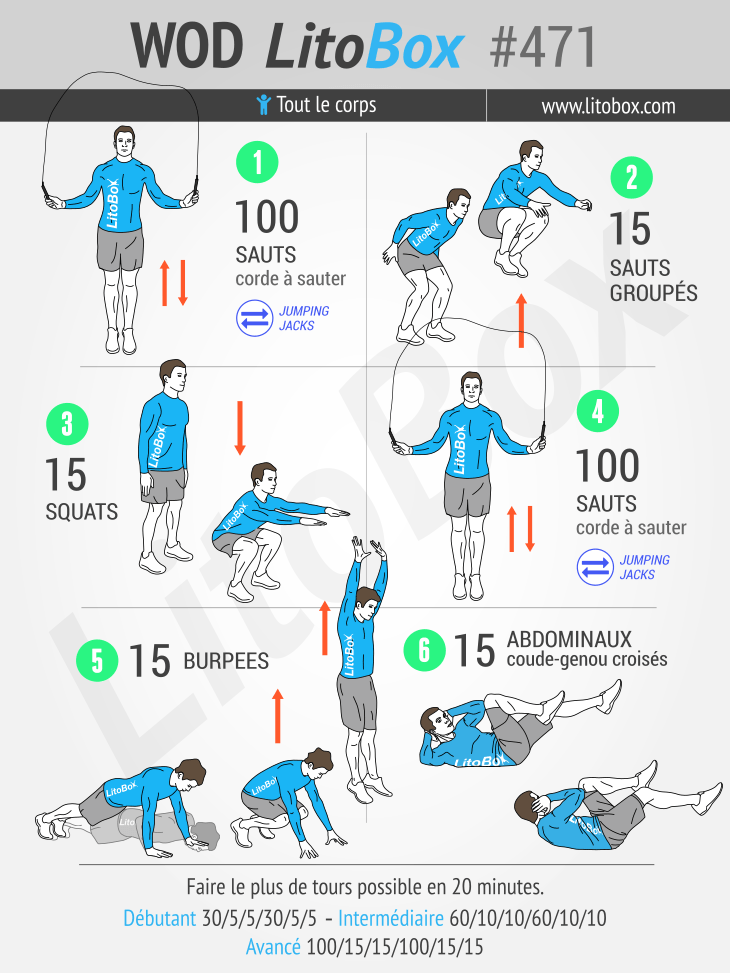 WOD LitoBox #471

Tout le corps

www.litobox.com

1
100
SAUTS
corde à sauter
JUMPING JACKS

2
15
SAUTS GROUPÉS

3
15
SQUATS

4
100
SAUTS
corde à sauter
JUMPING JACKS

5 15 BURPEES

6 15 ABDOMINAUX
coude-genou croisés

Faire le plus de tours possible en 20 minutes.
Débutant 30/5/5/30/5/5 - Intermédiaire 60/10/10/60/10/10
Avancé 100/15/15/100/15/15

LitoBox