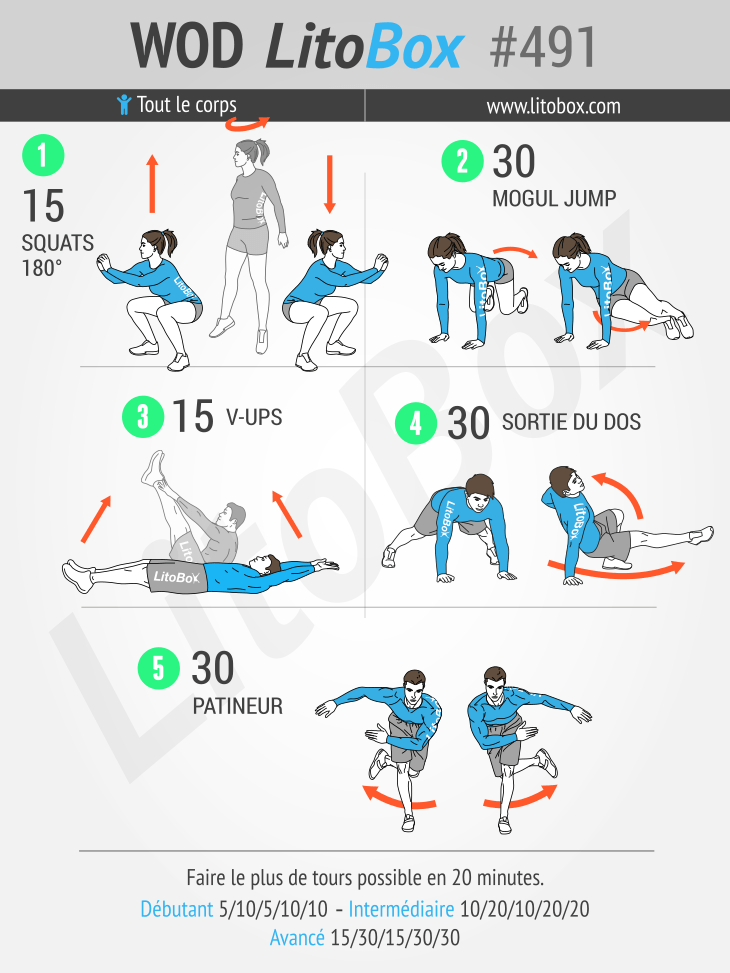 WOD LitoBox #491

Tout le corps

www.litobox.com

1
15
SQUATS
180°

2 30
MOGUL JUMP

3 15 V-UPS

4 30 SORTIE DU DOS

5 30
PATINEUR

LitoBox

Faire le plus de tours possible en 20 minutes.
Débutant 5/10/5/10/10 - Intermédiaire 10/20/10/20/20
Avancé 15/30/15/30/30