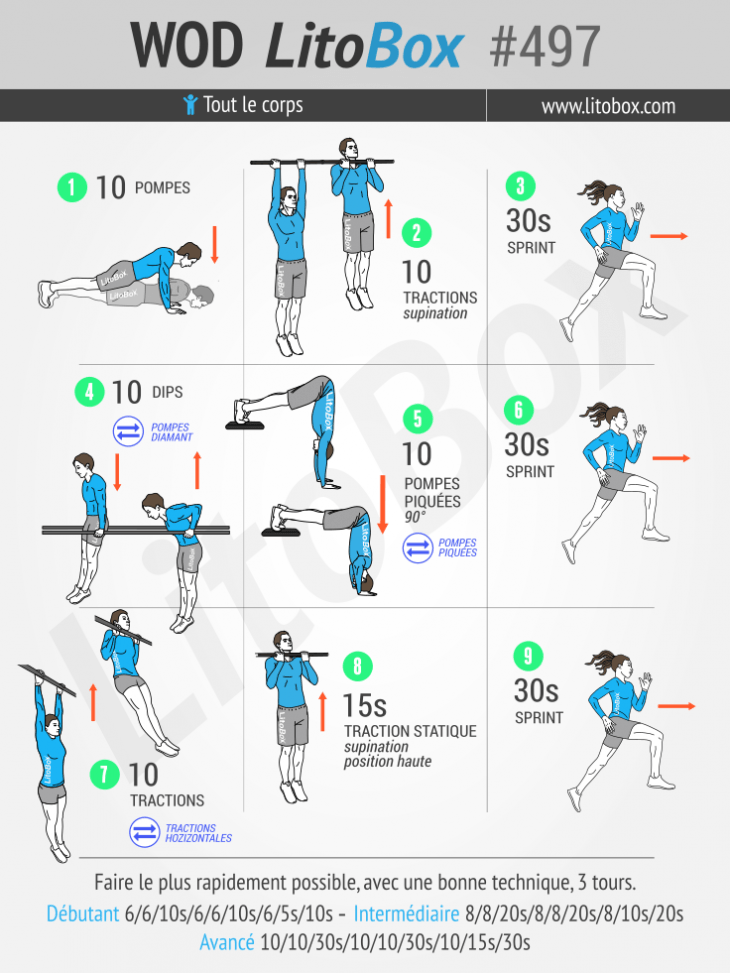 WOD LitoBox #497

Tout le corps

www.litobox.com

1 10 POMPES

2 10 TRACTIONS supination

3 30s SPRINT

4 10 DIPS

POMPES DIAMANT

5 10 POMPES PIQUÉES 90°

POMPES PIQUÉES

6 30s SPRINT

7 10 TRACTIONS

TRACTIONS HOZIZONTALES

8 15s TRACTION STATIQUE supination position haute

9 30s SPRINT

LitoBox

Faire le plus rapidement possible, avec une bonne technique, 3 tours.

Débutant 6/6/10s/6/6/10s/6/5s/10s - Intermédiaire 8/8/20s/8/8/20s/8/10s/20s

Avancé 10/10/30s/10/10/30s/10/15s/30s