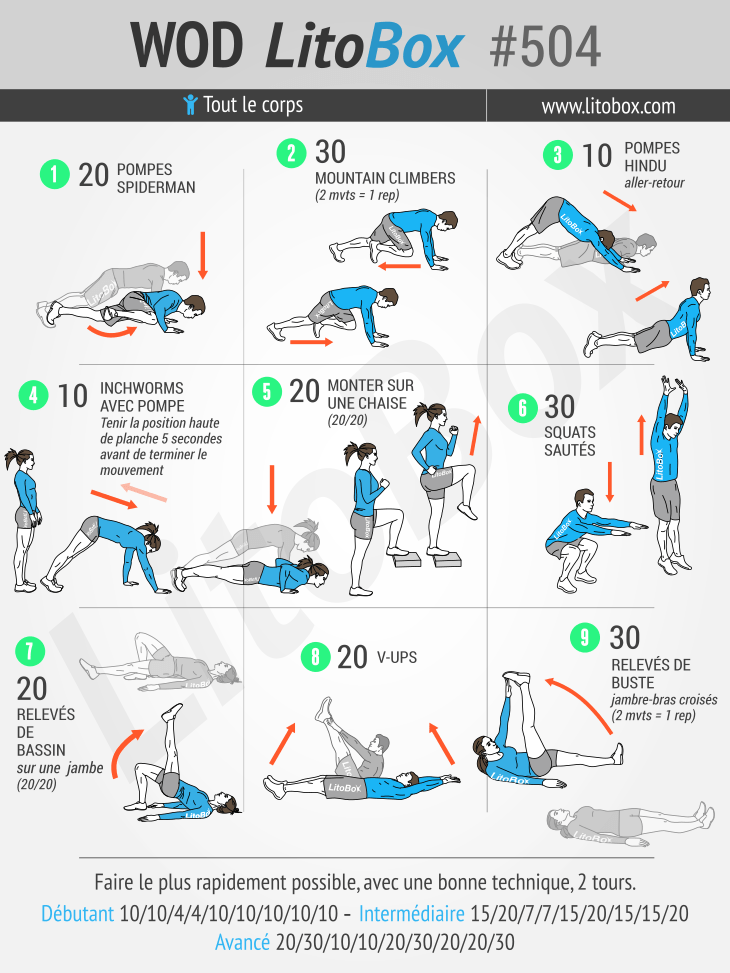 WOD LitoBox #504

Tout le corps

www.litobox.com

1 20 POMPES SPIDERMAN

2 30 MOUNTAIN CLIMBERS
(2 mvts = 1 rep)

3 10 POMPES HINDU
aller-retour

4 10 INCHWORMS AVEC POMPE
Tenir la position haute de planche 5 secondes avant de terminer le mouvement

5 20 MONTER SUR UNE CHAISE
(20/20)

6 30 SQUATS SAUTÉS

7 20 RELEVÉS DE BASSIN
sur une jambe
(20/20)

8 20 V-UPS

9 30 RELEVÉS DE BUSTE
jambre-bras croisés
(2 mvts = 1 rep)

LitoBox

Faire le plus rapidement possible, avec une bonne technique, 2 tours.

Débutant 10/10/4/4/10/10/10/10/10 - Intermédiaire 15/20/7/7/15/20/15/15/20

Avancé 20/30/10/10/20/30/20/20/30