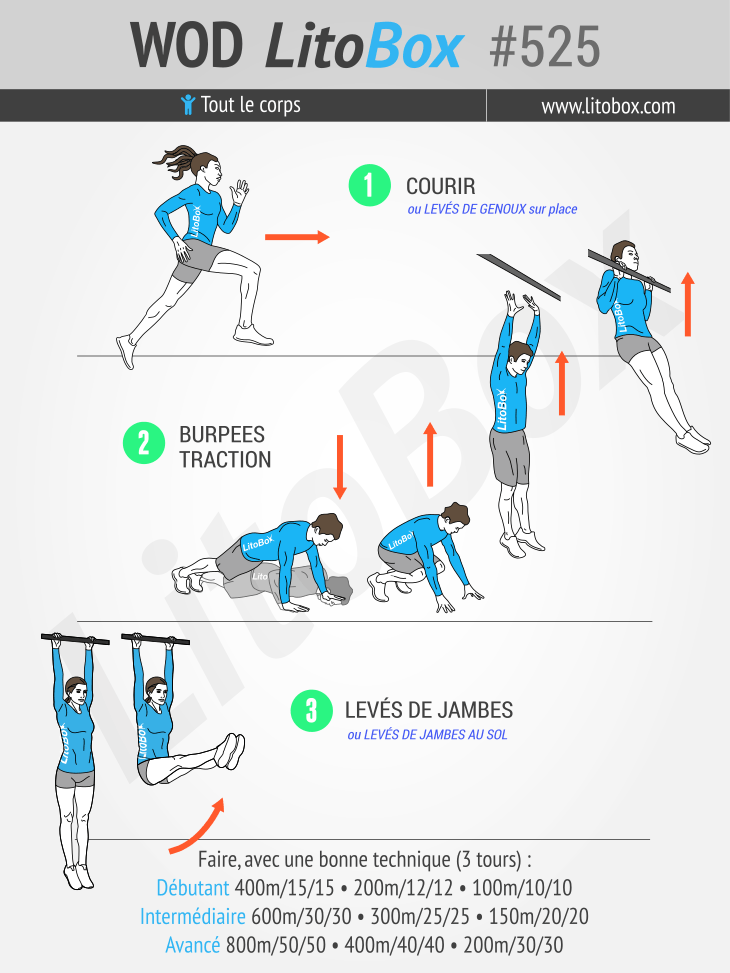 WOD LitoBox #525

Tout le corps

www.litobox.com

1 COURIR
ou LEVÉS DE GENOUX sur place

2 BURPEES TRACTION

3 LEVÉS DE JAMBES
ou LEVÉS DE JAMBES AU SOL

Faire, avec une bonne technique (3 tours) :
Débutant 400m/15/15 • 200m/12/12 • 100m/10/10
Intermédiaire 600m/30/30 • 300m/25/25 • 150m/20/20
Avancé 800m/50/50 • 400m/40/40 • 200m/30/30

LitoBox