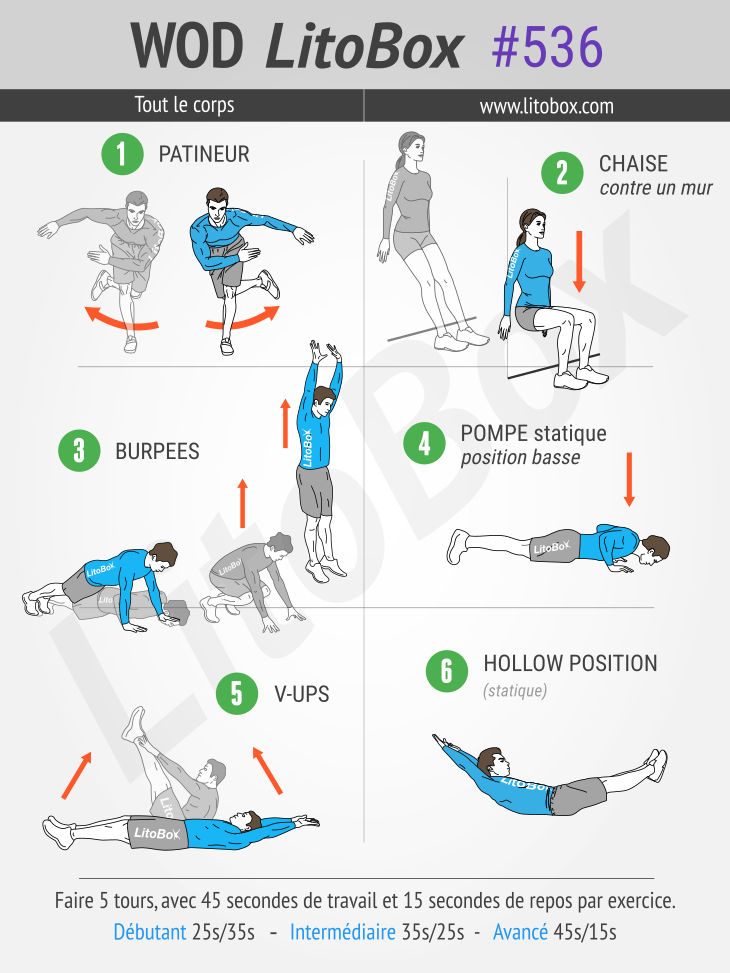 WOD LitoBox #536

Tout le corps

www.litobox.com

1 PATINEUR

2 CHAISE
contre un mur

3 BURPEES

4 POMPE statique
position basse

5 V-UPS

6 HOLLOW POSITION
(statique)

LitoBox

Faire 5 tours, avec 45 secondes de travail et 15 secondes de repos par exercice.
Débutant 25s/35s - Intermédiaire 35s/25s - Avancé 45s/15s