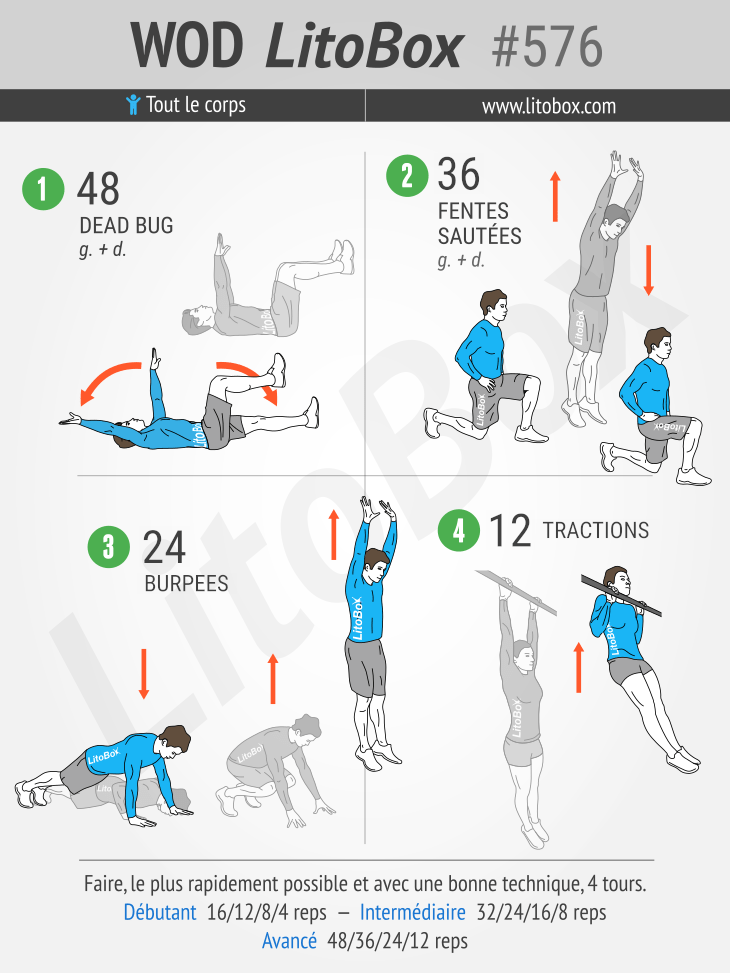 WOD LitoBox #576

Tout le corps

www.litobox.com

1 48
DEAD BUG
g. + d.

2 36
FENTES SAUTÉES
g. + d.

3 24
BURPEES

4 12 TRACTIONS

LitoBox

Faire, le plus rapidement possible et avec une bonne technique, 4 tours.
Débutant 16/12/8/4 reps – Intermédiaire 32/24/16/8 reps
Avancé 48/36/24/12 reps