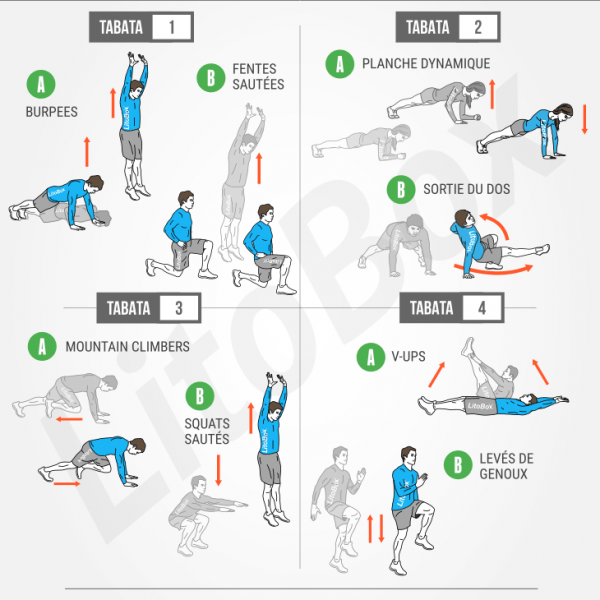 TABATA 1

A BURPEES

B FENTES SAUTÉES

TABATA 2

A PLANCHE DYNAMIQUE

B SORTIE DU DOS

TABATA 3

A MOUNTAIN CLIMBERS

B SQUATS SAUTÉS

TABATA 4

A V-UPS

B LEVÉS DE GENOUX

LitoBox