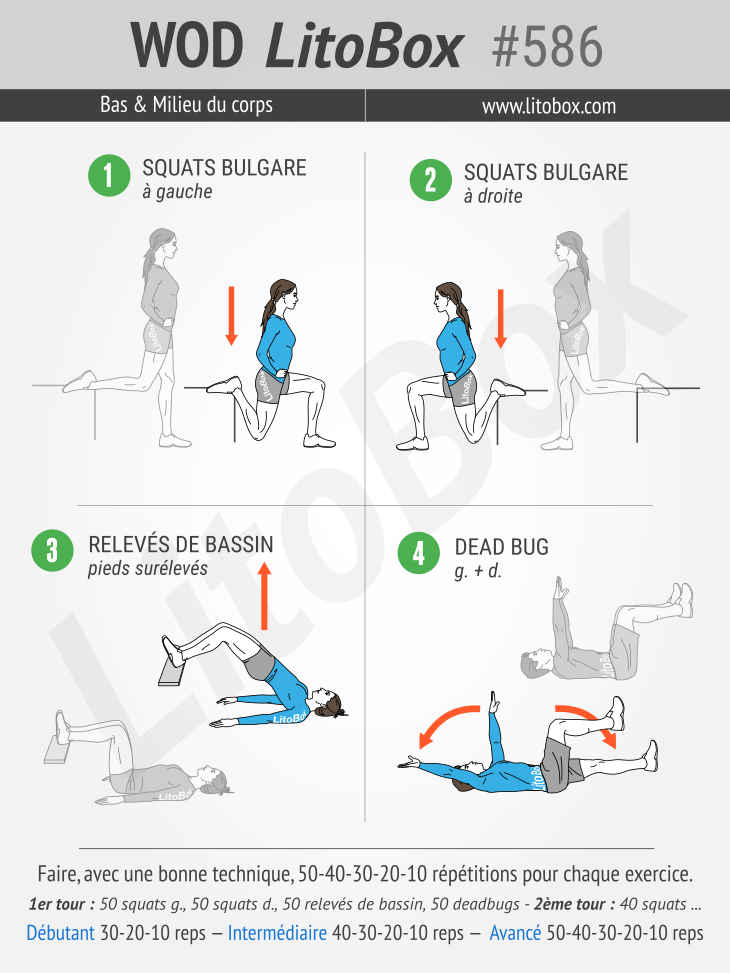 WOD LitoBox #586

Bas & Milieu du corps

www.litobox.com

1 SQUATS BULGARE
à gauche

2 SQUATS BULGARE
à droite

3 RELEVÉS DE BASSIN
pieds surélevés

4 DEAD BUG
g. + d.

LitoBox

Faire, avec une bonne technique, 50-40-30-20-10 répétitions pour chaque exercice.

1er tour : 50 squats g., 50 squats d., 50 relevés de bassin, 50 deadbugs - 2ème tour : 40 squats ...

Débutant 30-20-10 reps – Intermédiaire 40-30-20-10 reps – Avancé 50-40-30-20-10 reps