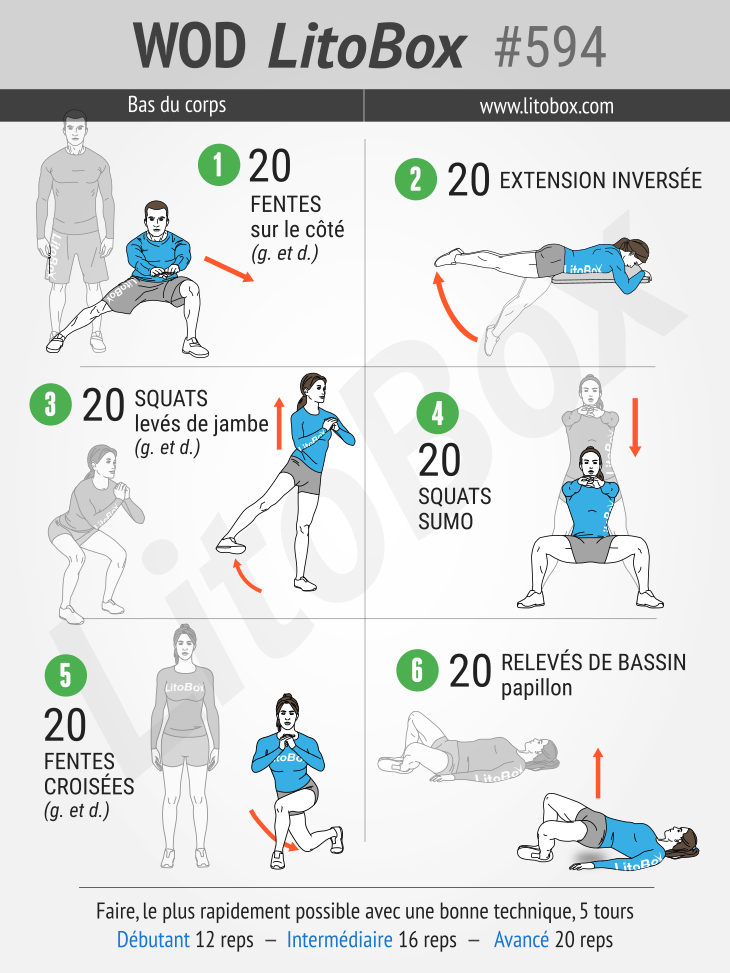 WOD LitoBox #594

Bas du corps

www.litobox.com

1 20 FENTES sur le côté (g. et d.)

2 20 EXTENSION INVERSÉE

3 20 SQUATS levés de jambe (g. et d.)

4 20 SQUATS SUMO

5 20 FENTES CROISÉES (g. et d.)

6 20 RELEVÉS DE BASSIN papillon

LitoBox

Faire, le plus rapidement possible avec une bonne technique, 5 tours
Débutant 12 reps – Intermédiaire 16 reps – Avancé 20 reps