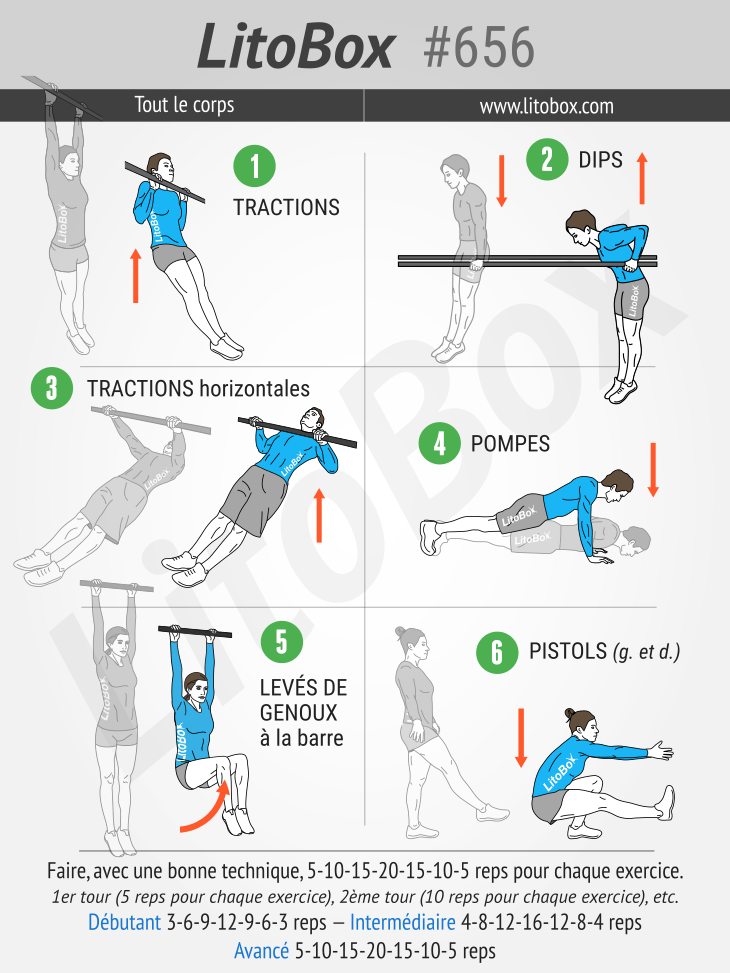 LitoBox #656

Tout le corps

www.litobox.com

1 TRACTIONS

2 DIPS

3 TRACTIONS horizontales

4 POMPES

5 LEVÉS DE GENOUX à la barre

6 PISTOLS (g. et d.)

LitoBox

Faire, avec une bonne technique, 5-10-15-20-15-10-5 reps pour chaque exercice.
1er tour (5 reps pour chaque exercice), 2ème tour (10 reps pour chaque exercice), etc.
Débutant 3-6-9-12-9-6-3 reps – Intermédiaire 4-8-12-16-12-8-4 reps
Avancé 5-10-15-20-15-10-5 reps