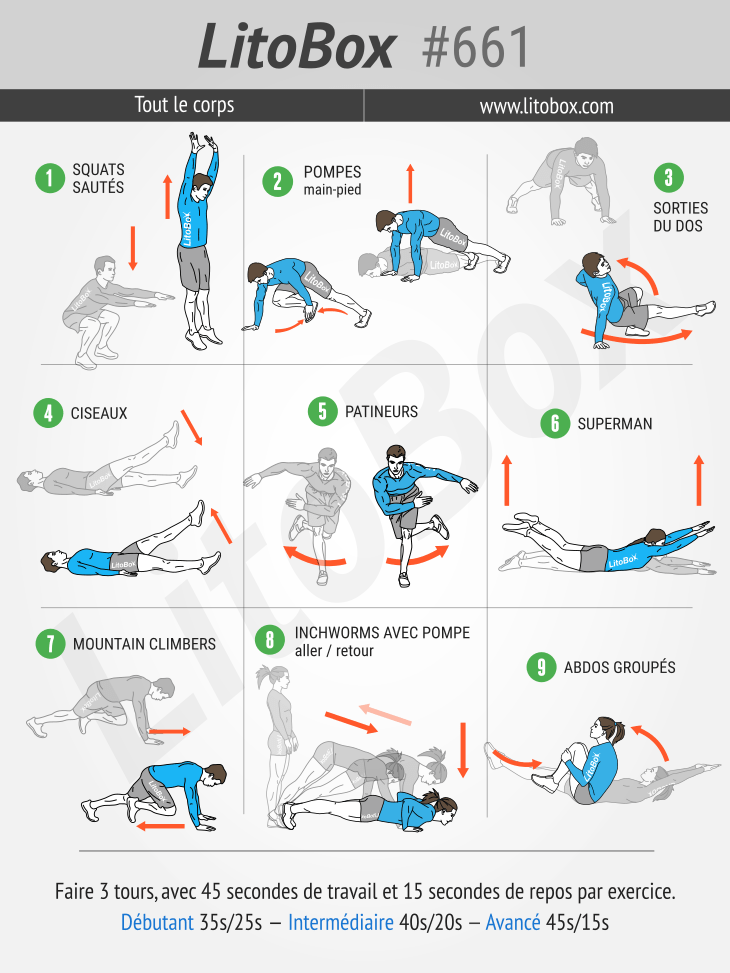 LitoBox #661

Tout le corps

www.litobox.com

1 SQUATS SAUTÉS

2 POMPES main-pied

3 SORTIES DU DOS

4 CISEAUX

5 PATINEURS

6 SUPERMAN

7 MOUNTAIN CLIMBERS

8 INCHWORMS AVEC POMPE aller / retour

9 ABDOS GROUPÉS

LitoBox

Faire 3 tours, avec 45 secondes de travail et 15 secondes de repos par exercice.

Débutant 35s/25s – Intermédiaire 40s/20s – Avancé 45s/15s