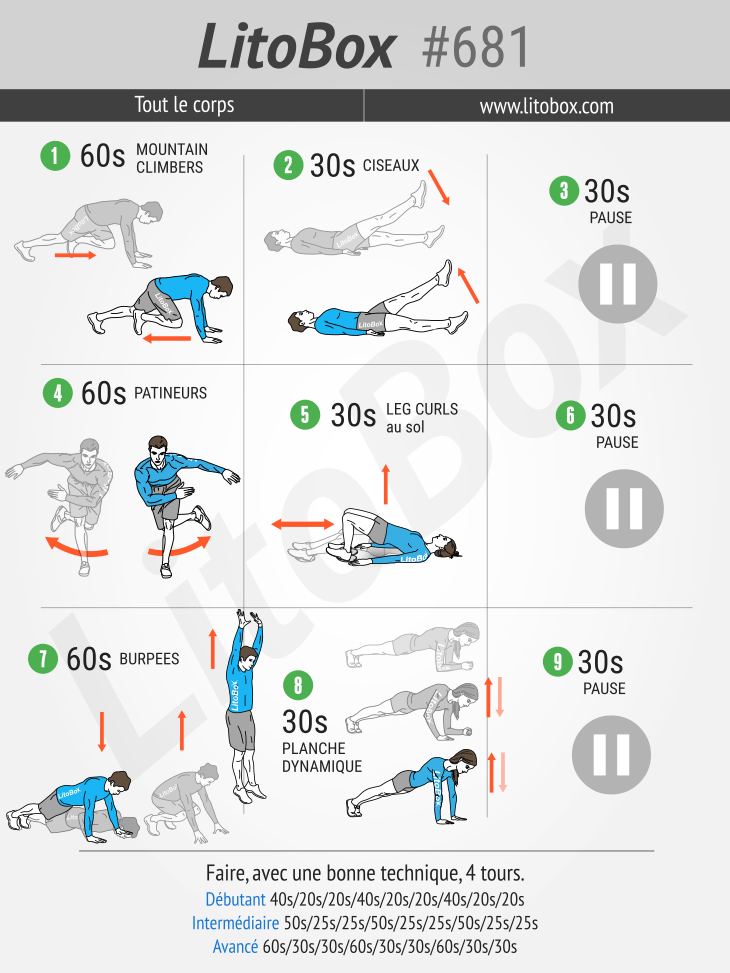 LitoBox #681

Tout le corps

www.litobox.com

1 60s MOUNTAIN CLIMBERS

2 30s CISEAUX

3 30s PAUSE

4 60s PATINEURS

5 30s LEG CURLS au sol

6 30s PAUSE

7 60s BURPEES

8 30s PLANCHE DYNAMIQUE

9 30s PAUSE

LitoBox

Faire, avec une bonne technique, 4 tours.

Débutant 40s/20s/20s/40s/20s/20s/40s/20s/20s

Intermédiaire 50s/25s/25s/50s/25s/25s/50s/25s/25s

Avancé 60s/30s/30s/60s/30s/30s/60s/30s/30s