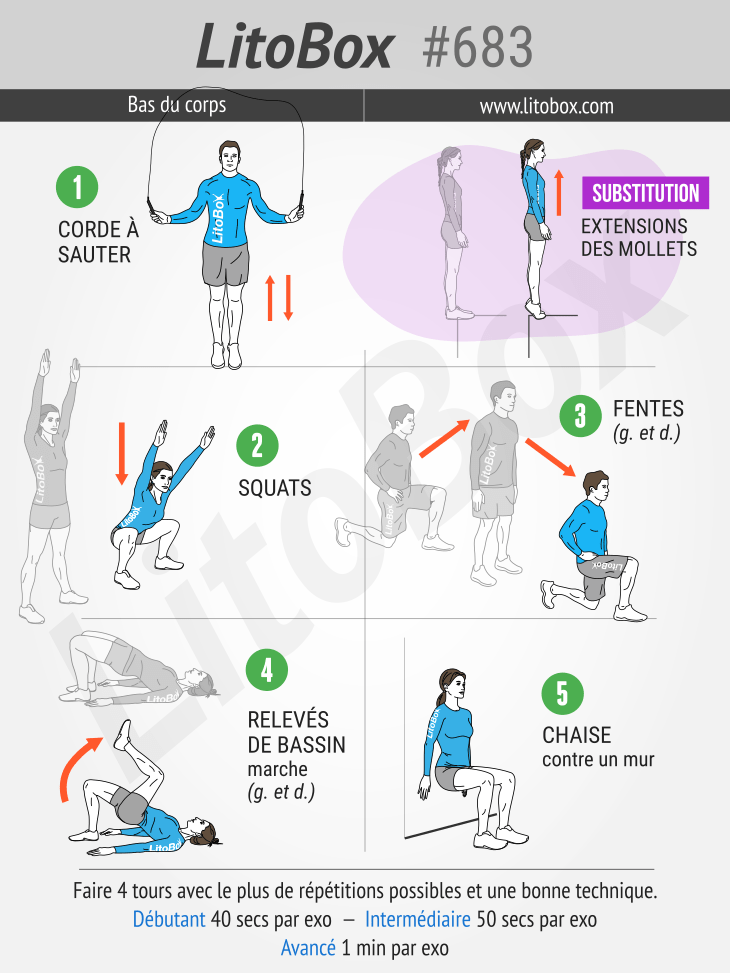 LitoBox #683

Bas du corps

www.litobox.com

1
CORDE À SAUTER

SUBSTITUTION
EXTENSIONS DES MOLLETS

2
SQUATS

3
FENTES
(g. et d.)

4
RELEVÉS DE BASSIN
marche
(g. et d.)

5
CHAISE
contre un mur

Faire 4 tours avec le plus de répétitions possibles et une bonne technique.
Débutant 40 secs par exo – Intermédiaire 50 secs par exo
Avancé 1 min par exo