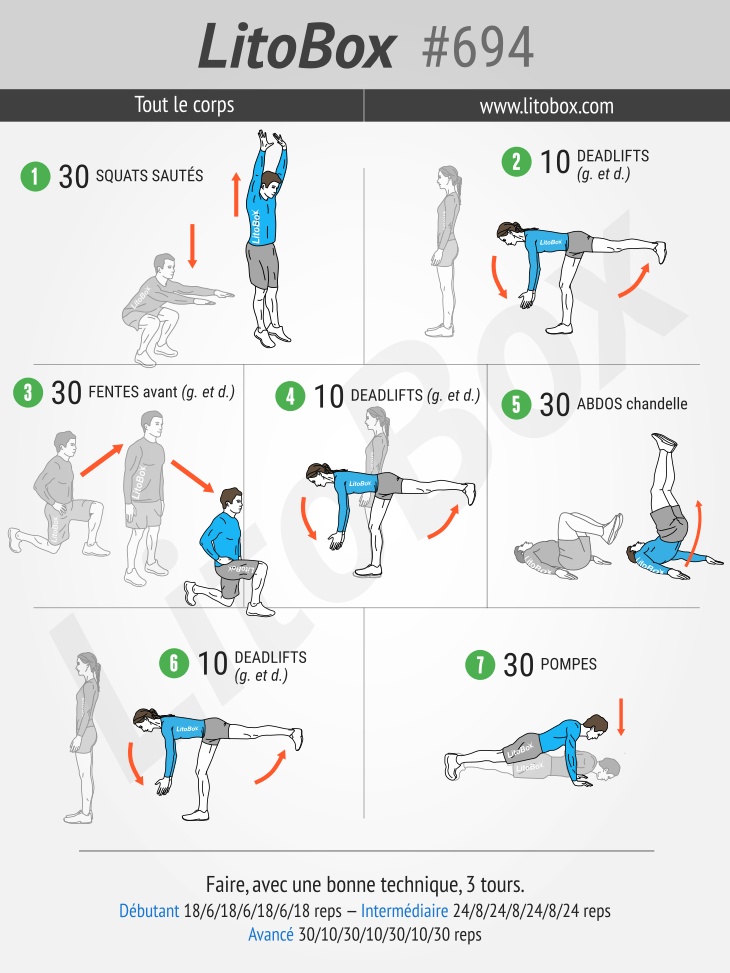 LitoBox #694

Tout le corps

www.litobox.com

1 30 SQUATS SAUTÉS

2 10 DEADLIFTS (g. et d.)

3 30 FENTES avant (g. et d.)

4 10 DEADLIFTS (g. et d.)

5 30 ABDOS chandelle

6 10 DEADLIFTS (g. et d.)

7 30 POMPES

LitoBox

Faire, avec une bonne technique, 3 tours.
Débutant 18/6/18/6/18/6/18 reps – Intermédiaire 24/8/24/8/24/8/24 reps
Avancé 30/10/30/10/30/10/30 reps