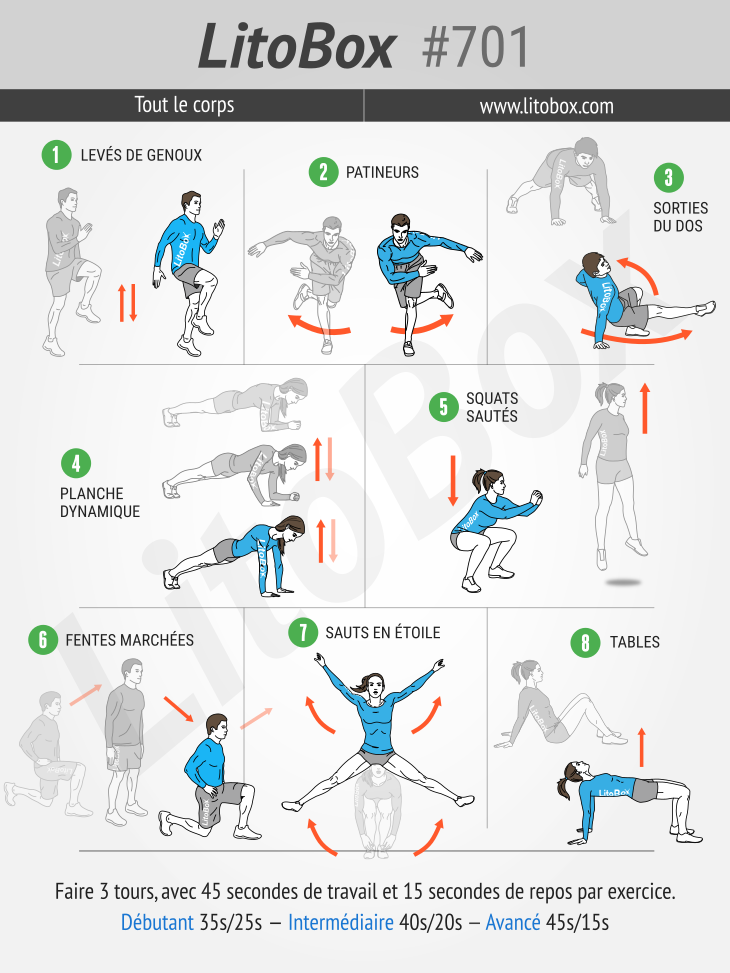 LitoBox #701

Tout le corps

www.litobox.com

1 LEVÉS DE GENOUX

2 PATINEURS

3 SORTIES DU DOS

4 PLANCHE DYNAMIQUE

5 SQUATS SAUTÉS

6 FENTES MARCHÉES

7 SAUTS EN ÉTOILE

8 TABLES

LitoBox

Faire 3 tours, avec 45 secondes de travail et 15 secondes de repos par exercice.

Débutant 35s/25s – Intermédiaire 40s/20s – Avancé 45s/15s