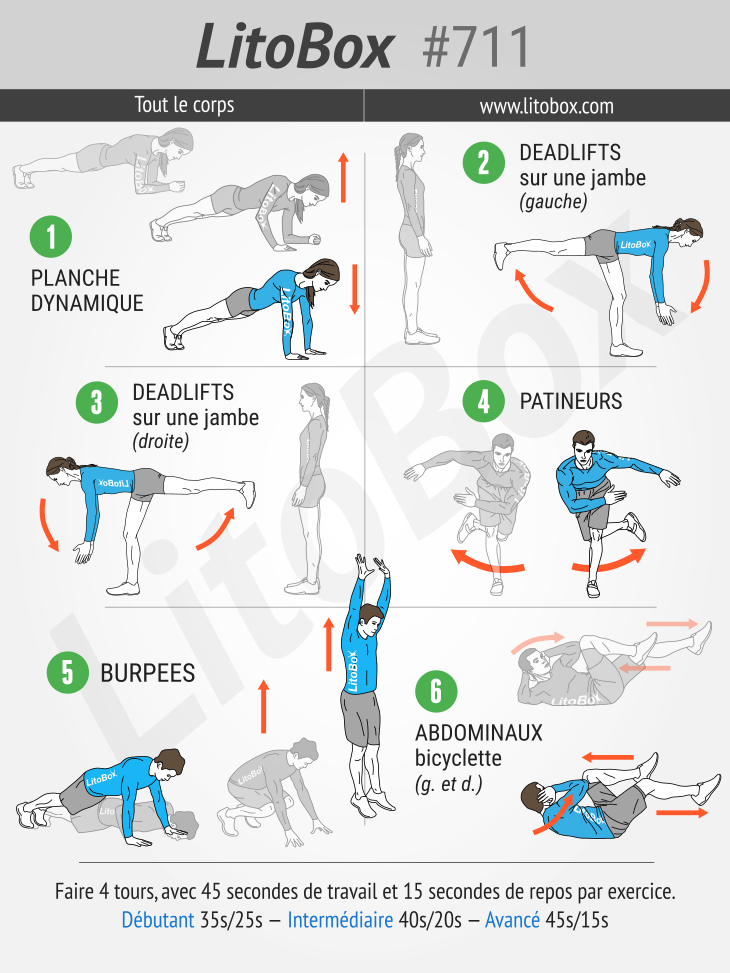 LitoBox #711

Tout le corps

www.litobox.com

1
PLANCHE DYNAMIQUE

2
DEADLIFTS sur une jambe
(gauche)

3
DEADLIFTS sur une jambe
(droite)

4
PATINEURS

5
BURPEES

6
ABDOMINAUX bicyclette
(g. et d.)

LitoBox

Faire 4 tours, avec 45 secondes de travail et 15 secondes de repos par exercice.
Débutant 35s/25s – Intermédiaire 40s/20s – Avancé 45s/15s