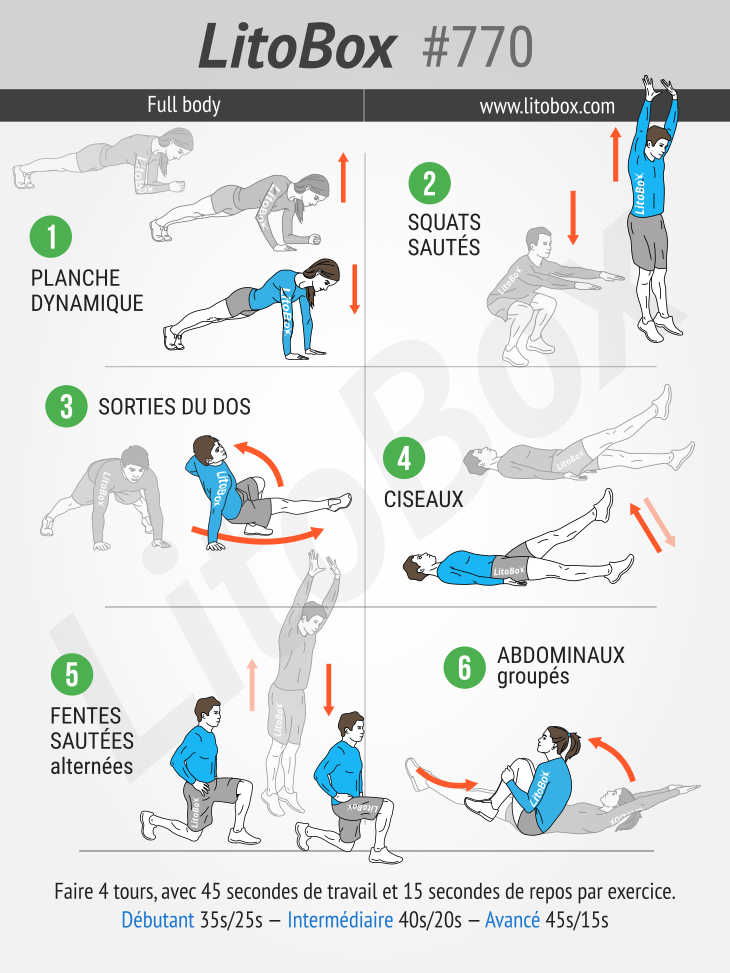 LitoBox #770

Full body

www.litobox.com

1
PLANCHE DYNAMIQUE

2
SQUATS SAUTÉS

3
SORTIES DU DOS

4
CISEAUX

5
FENTES SAUTÉES alternées

6
ABDOMINAUX groupés

LitoBox

Faire 4 tours, avec 45 secondes de travail et 15 secondes de repos par exercice.
Débutant 35s/25s – Intermédiaire 40s/20s – Avancé 45s/15s