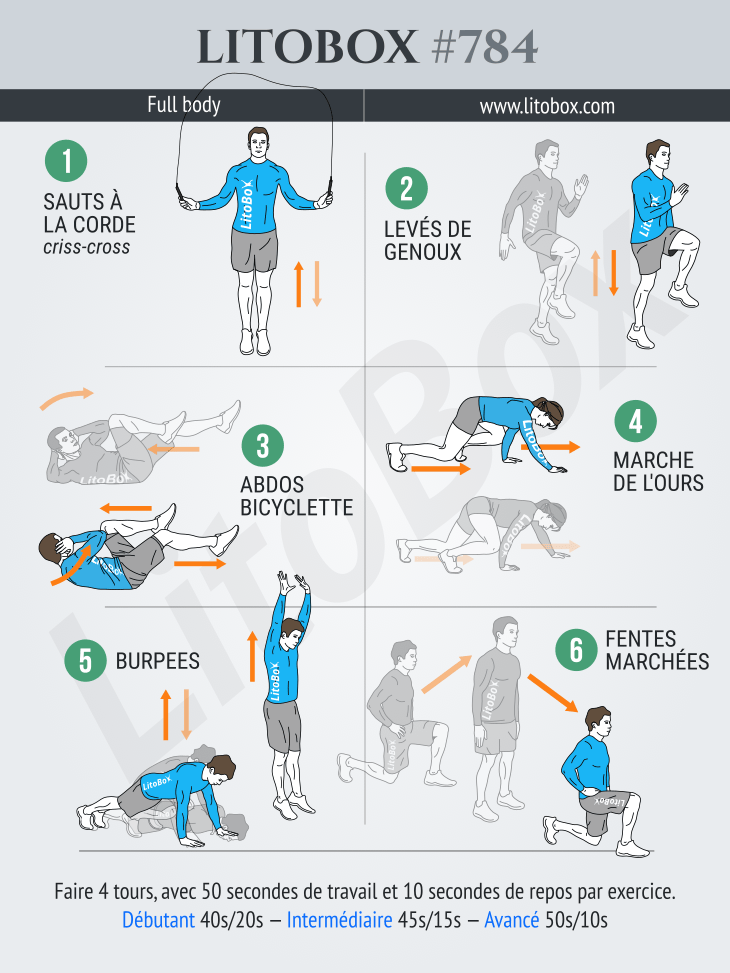 LITOBOX #784

Full body

www.litobox.com

1
SAUTS À LA CORDE
criss-cross

2
LEVÉS DE GENOUX

3
ABDOS BICYCLETTE

4
MARCHE DE L'OURS

5
BURPEES

6
FENTES MARCHÉES

LitoBox

Faire 4 tours, avec 50 secondes de travail et 10 secondes de repos par exercice.
Débutant 40s/20s – Intermédiaire 45s/15s – Avancé 50s/10s