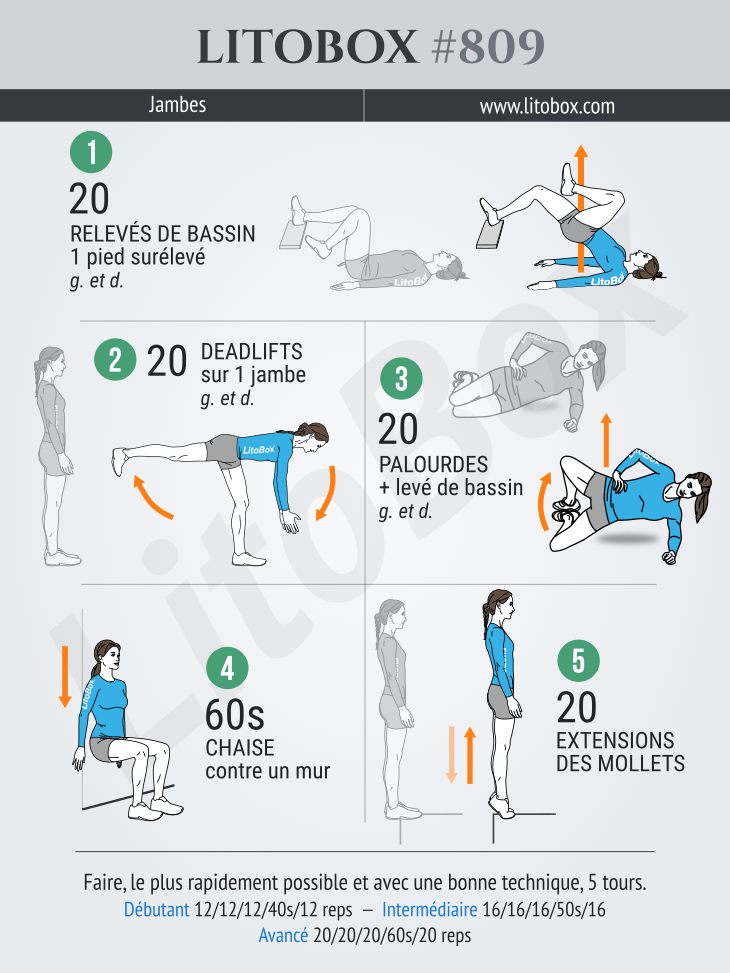 LITOBOX #809

Jambes

www.litobox.com

1

20

RELEVÉS DE BASSIN
1 pied surélevé
g. et d.

LitoBox

LitoBox

2

20

DEADLIFTS
sur 1 jambe
g. et d.

LitoBox

3

20

PALOURDES
+ levé de bassin
g. et d.

4

60s

CHAISE
contre un mur

LitoBox

5

20

EXTENSIONS
DES MOLLETS

LitoBox

Faire, le plus rapidement possible et avec une bonne technique, 5 tours.
Débutant 12/12/12/40s/12 reps – Intermédiaire 16/16/16/50s/16
Avancé 20/20/20/60s/20 reps